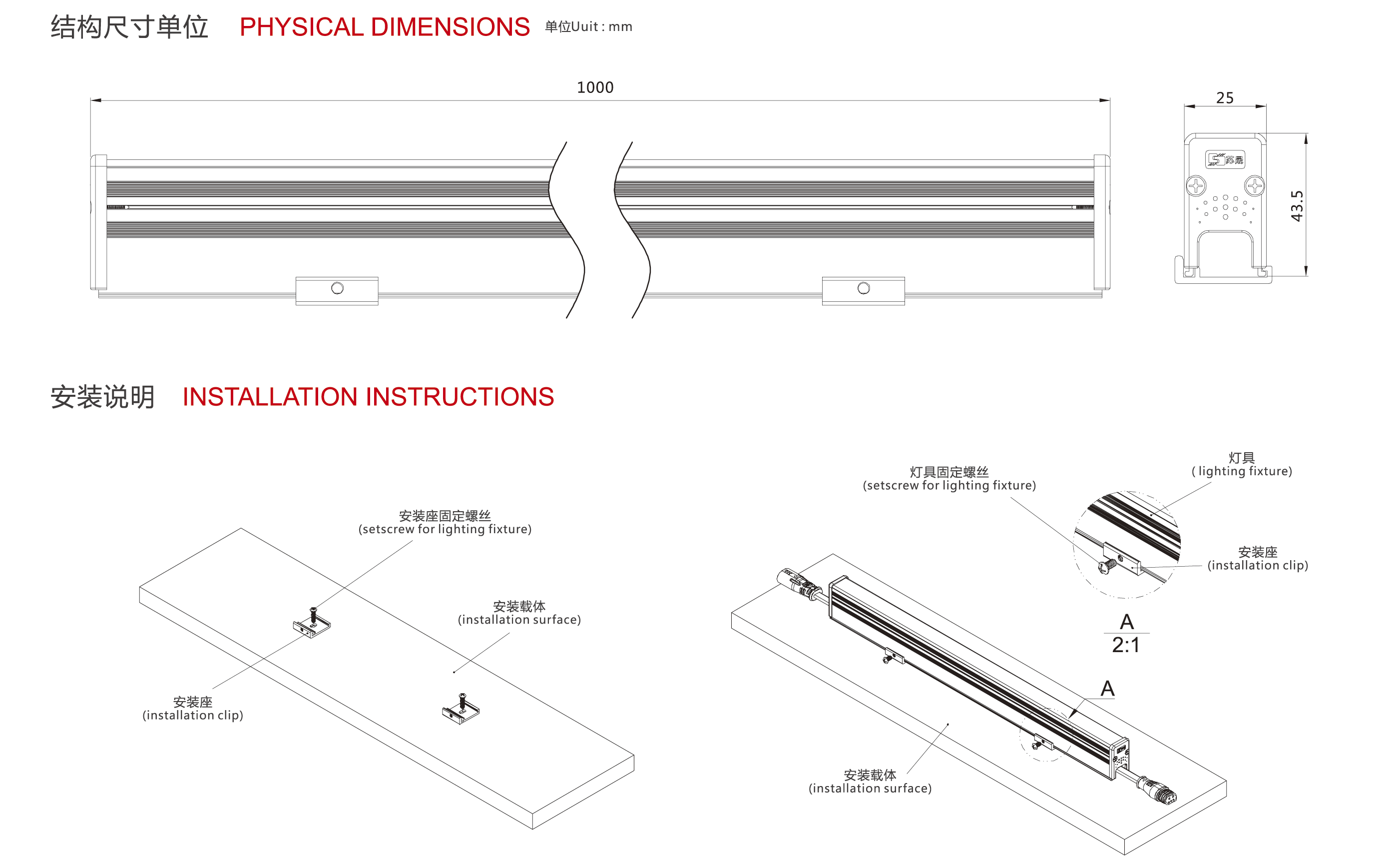 结构尺寸单位 PHYSICAL DIMENSIONS 单位Uuit : mm

1000

25

43.5

安装说明 INSTALLATION INSTRUCTIONS

安装座固定螺丝
(setscrew for lighting fixture)

安装载体
(installation surface)

安装座
(installation clip)

灯具固定螺丝
(setscrew for lighting fixture)

灯具
( lighting fixture)

安装座
(installation clip)

A
2:1

A

安装载体
(installation surface)